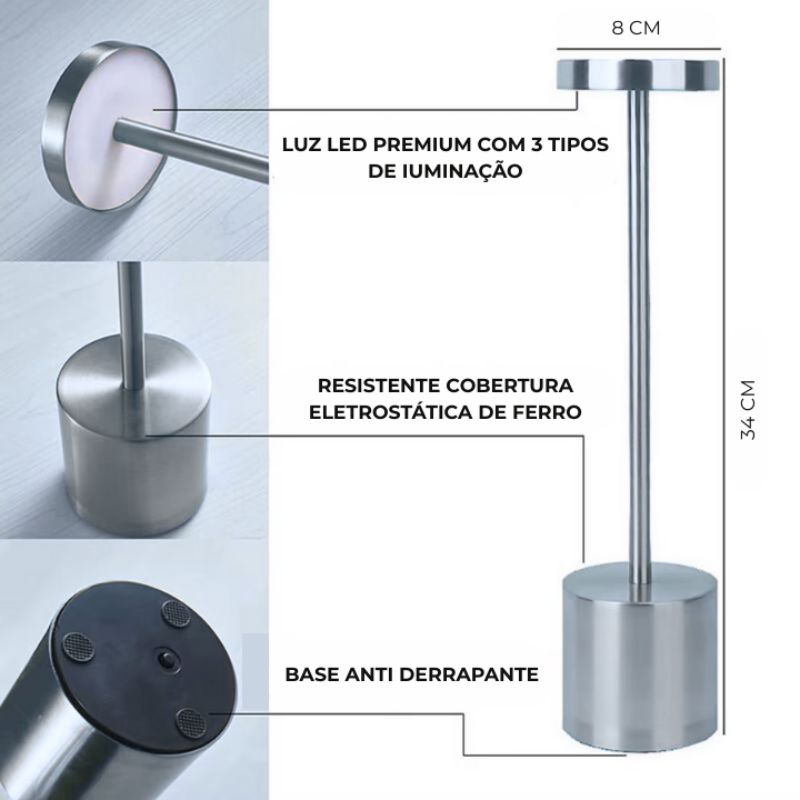 8 CM

LUZ LED PREMIUM COM 3 TIPOS DE IUMINAÇÃO

RESISTENTE COBERTURA ELETROSTÁTICA DE FERRO

34 CM

BASE ANTI DERRAPANTE